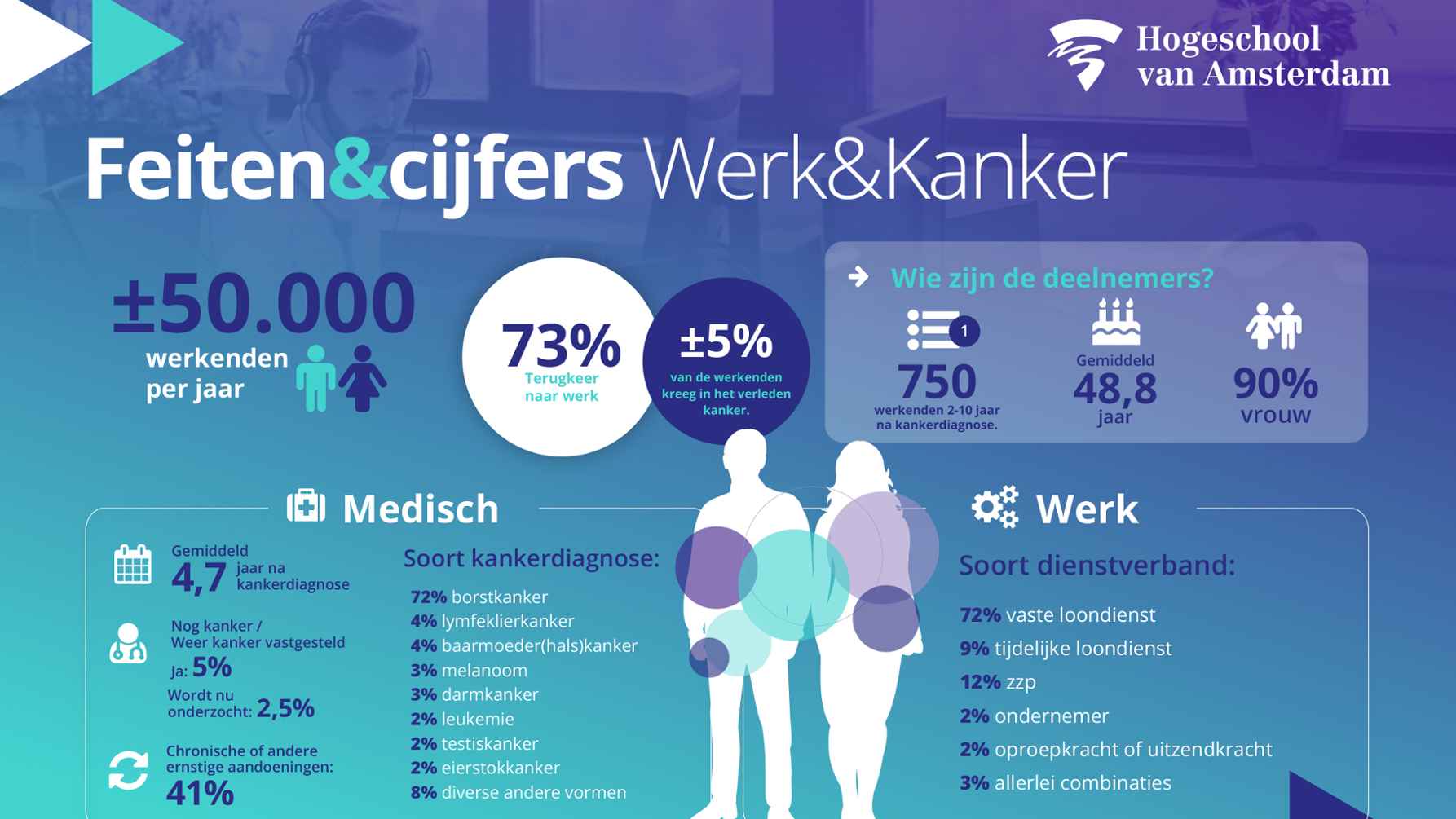 Hogeschool van Amsterdam

Feiten&cijfers Werk&Kanker

±50.000 werkenden per jaar

73% Terugkeer naar werk

±5% van de werkenden kreeg in het verleden kanker.

Wie zijn de deelnemers?

1
750 werkenden 2-10 jaar na kankerdiagnose.

Gemiddeld 48,8 jaar

90% vrouw

Medisch

Gemiddeld 4,7 jaar na kankerdiagnose

Nog kanker / Weer kanker vastgesteld
Ja: 5%
Wordt nu onderzocht: 2,5%

Chronische of andere ernstige aandoeningen: 41%

Soort kankerdiagnose:
72% borstkanker
4% lymfeklierkanker
4% baarmoeder(hals)kanker
3% melanoom
3% darmkanker
2% leukemie
2% testiskanker
2% eierstokkanker
8% diverse andere vormen

Werk

Soort dienstverband:
72% vaste loondienst
9% tijdelijke loondienst
12% zzp
2% ondernemer
2% oproepkracht of uitzendkracht
3% allerlei combinaties